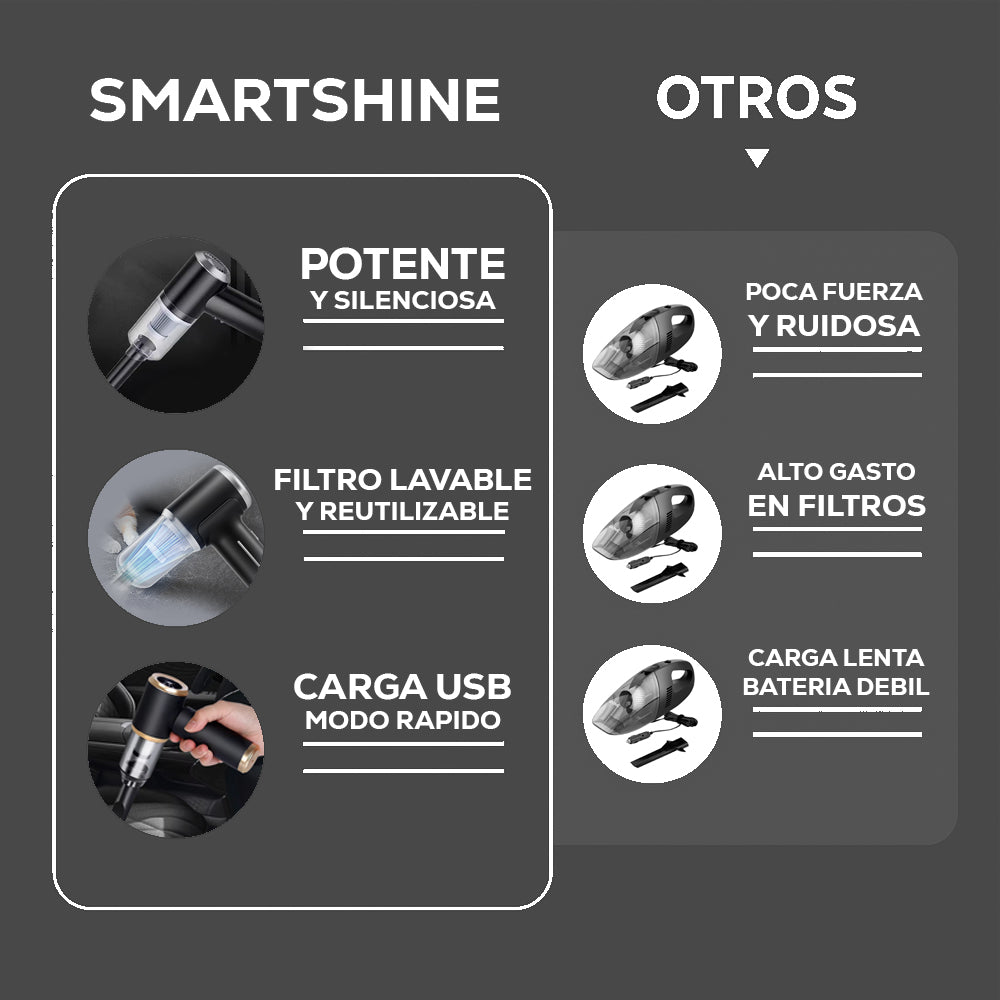 SMARTSHINE

POTENTE
Y SILENCIOSA

FILTRO LAVABLE
Y REUTILIZABLE

CARGA USB
MODO RAPIDO

OTROS

POCA FUERZA
Y RUIDOSA

ALTO GASTO
EN FILTROS

CARGA LENTA
BATERIA DEBIL